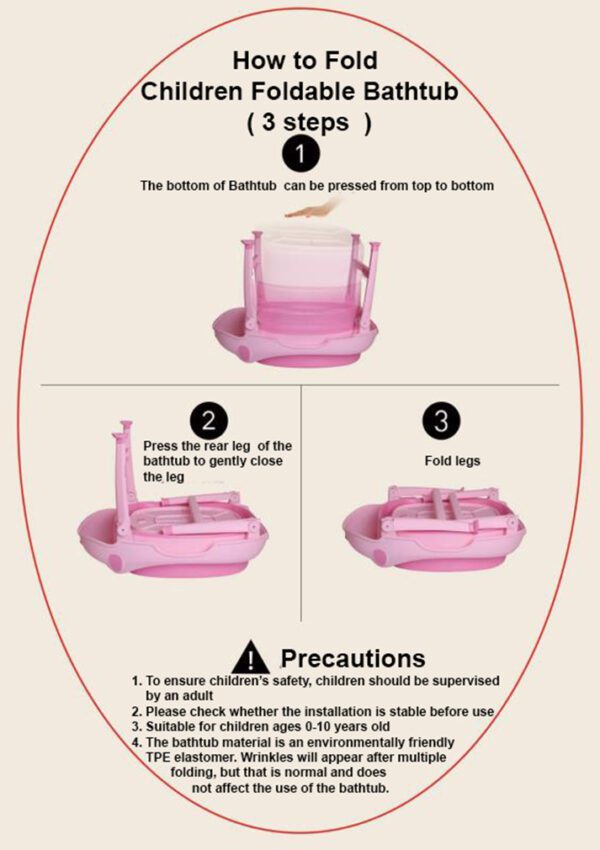 How to Fold
Children Foldable Bathtub
( 3 steps )

1

The bottom of Bathtub can be pressed from top to bottom

2

Press the rear leg of the bathtub to gently close the leg

3

Fold legs

Precautions

1. To ensure children's safety, children should be supervised by an adult
2. Please check whether the installation is stable before use
3. Suitable for children ages 0-10 years old
4. The bathtub material is an environmentally friendly TPE elastomer. Wrinkles will appear after multiple folding, but that is normal and does not affect the use of the bathtub.