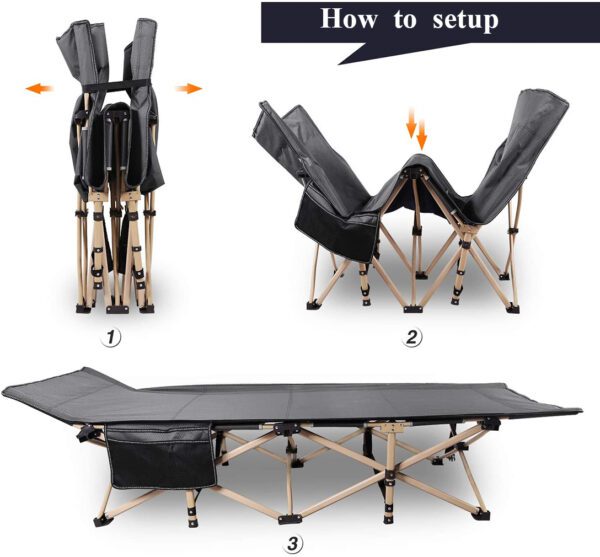 How to setup

1

2

3