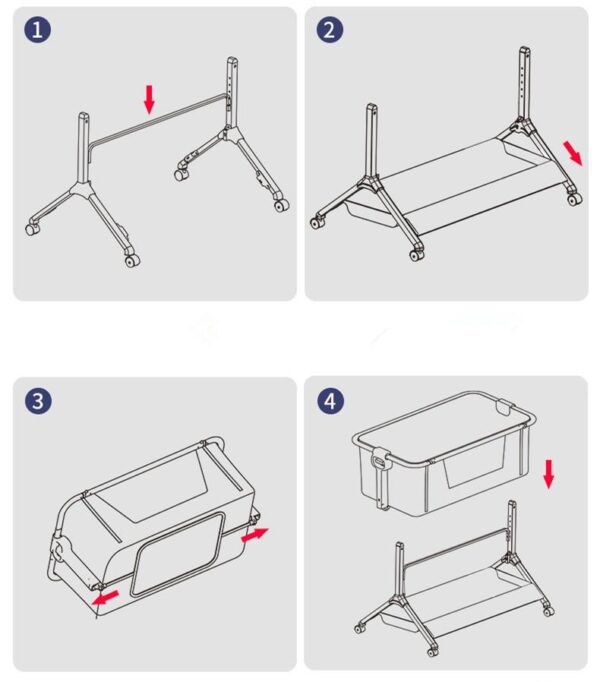 1

2

3

4