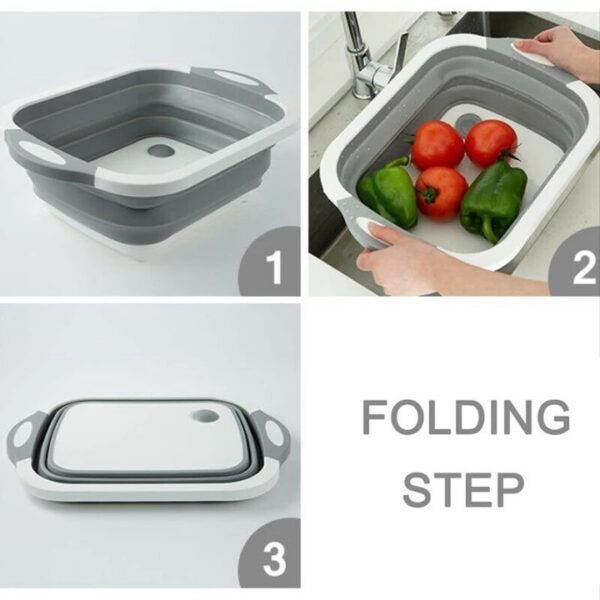 1

2

3

FOLDING STEP