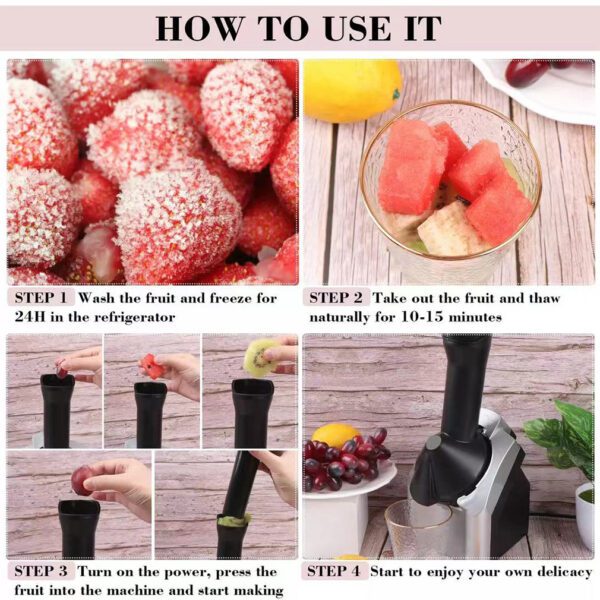 HOW TO USE IT

STEP 1 Wash the fruit and freeze for 24H in the refrigerator

STEP 2 Take out the fruit and thaw naturally for 10-15 minutes

STEP 3 Turn on the power, press the fruit into the machine and start making

STEP 4 Start to enjoy your own delicacy