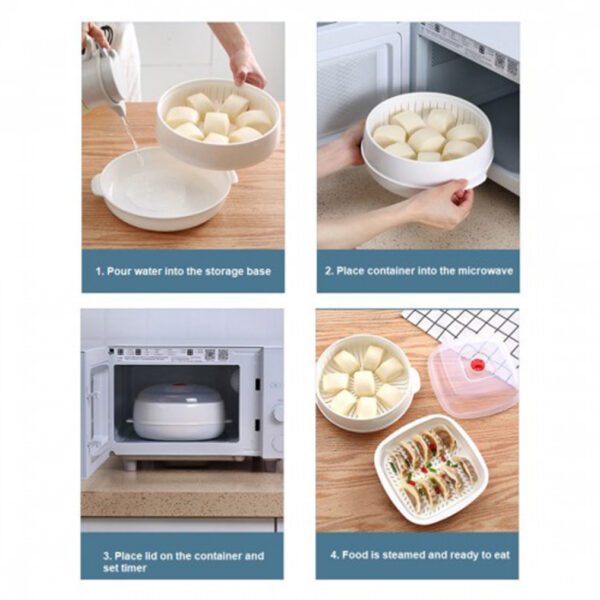 1. Pour water into the storage base

2. Place container into the microwave

3. Place lid on the container and set timer

4. Food is steamed and ready to eat