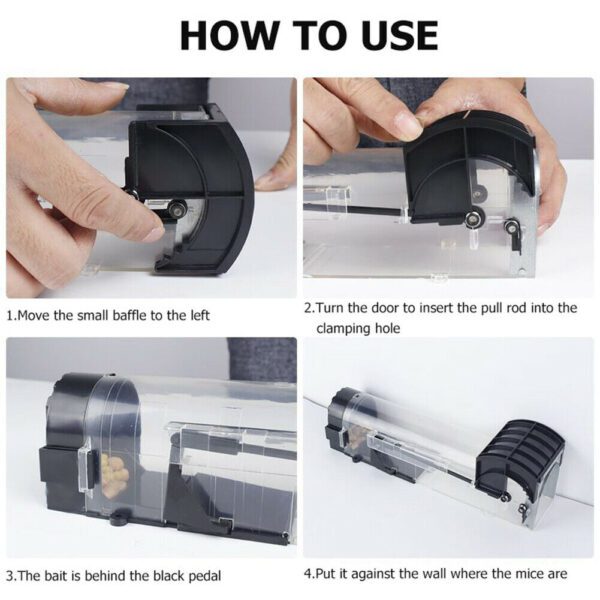 HOW TO USE

1.Move the small baffle to the left

2.Turn the door to insert the pull rod into the clamping hole

3.The bait is behind the black pedal

4.Put it against the wall where the mice are