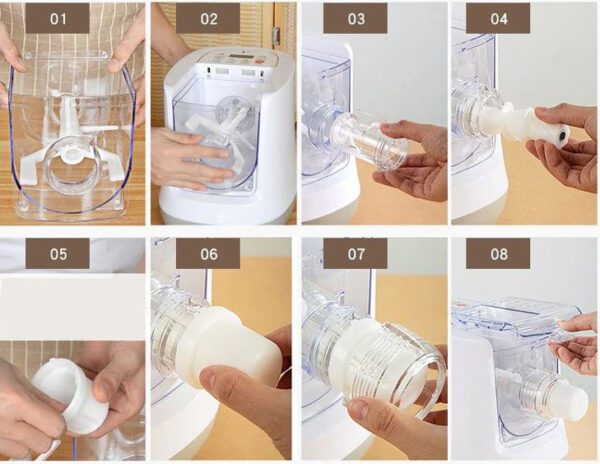 01

02

03

04

05

06

07

08