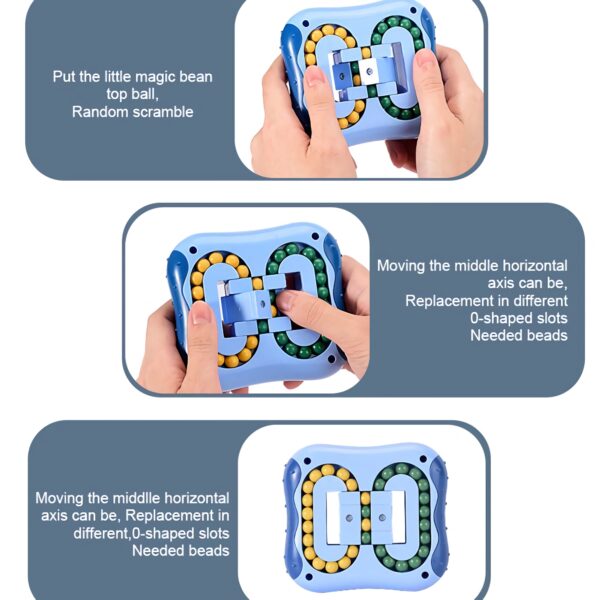 Put the little magic bean top ball, Random scramble

Moving the middle horizontal axis can be, Replacement in different 0-shaped slots Needed beads

Moving the middlle horizontal axis can be, Replacement in different,0-shaped slots Needed beads