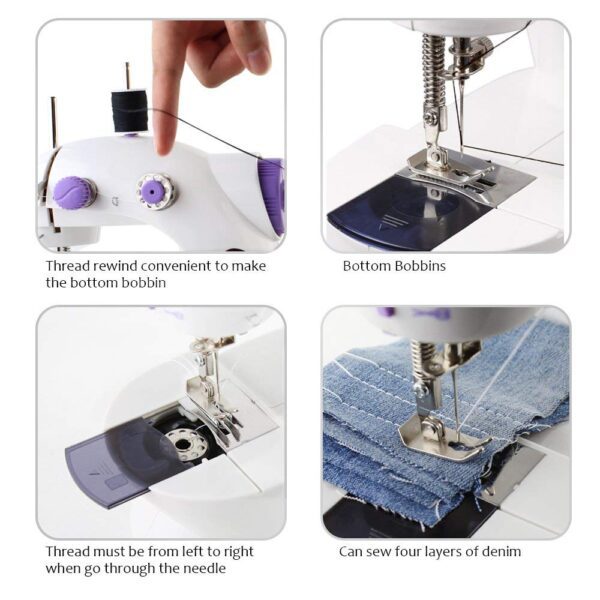 Thread rewind convenient to make the bottom bobbin

Bottom Bobbins

Thread must be from left to right when go through the needle

Can sew four layers of denim