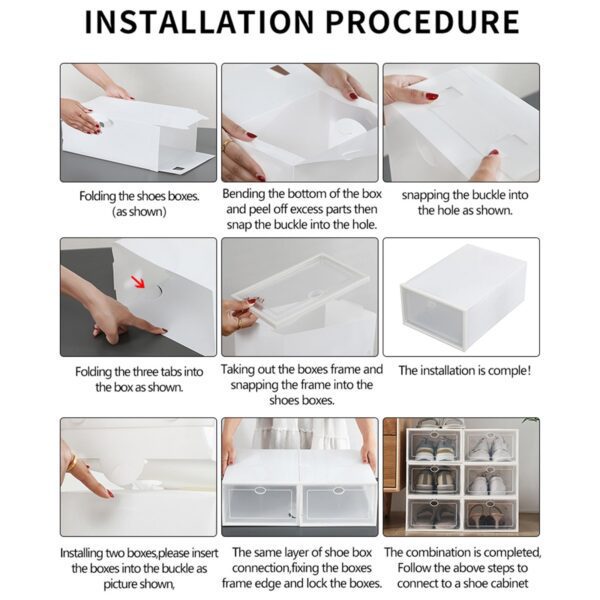 INSTALLATION PROCEDURE

Folding the shoes boxes. (as shown)

Bending the bottom of the box and peel off excess parts then snap the buckle into the hole.

snapping the buckle into the hole as shown.

Folding the three tabs into the box as shown.

Taking out the boxes frame and snapping the frame into the shoes boxes.

The installation is comple!

Installing two boxes,please insert the boxes into the buckle as picture shown,

The same layer of shoe box connection,fixing the boxes frame edge and lock the boxes.

The combination is completed, Follow the above steps to connect to a shoe cabinet