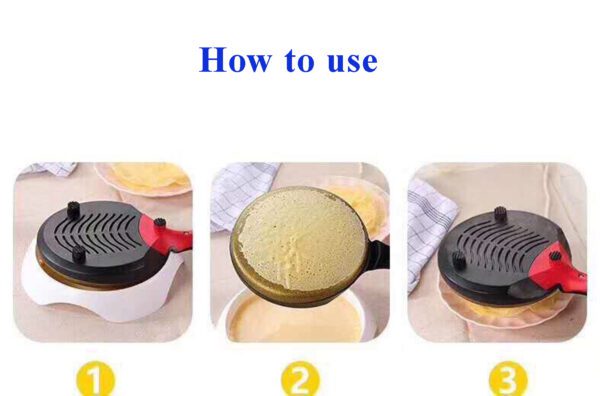 How to use

1

2

3