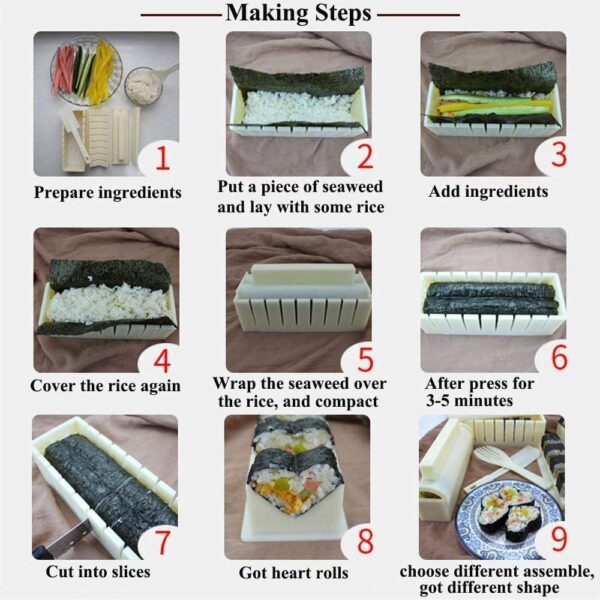 Making Steps

1
Prepare ingredients

2
Put a piece of seaweed and lay with some rice

3
Add ingredients

4
Cover the rice again

5
Wrap the seaweed over the rice, and compact

6
After press for 3-5 minutes

7
Cut into slices

8
Got heart rolls

9
choose different assemble, got different shape