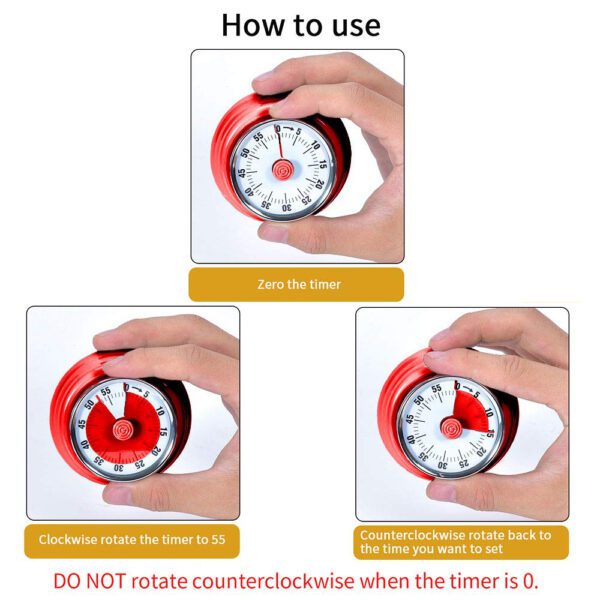 How to use

0 5 10 15 20 25 30 35 40 45 50 55

Zero the timer

0 5 10 15 20 25 30 35 40 45 50 55

Clockwise rotate the timer to 55

0 5 10 15 20 25 30 35 40 45 50 55

Counterclockwise rotate back to the time you want to set

DO NOT rotate counterclockwise when the timer is 0.