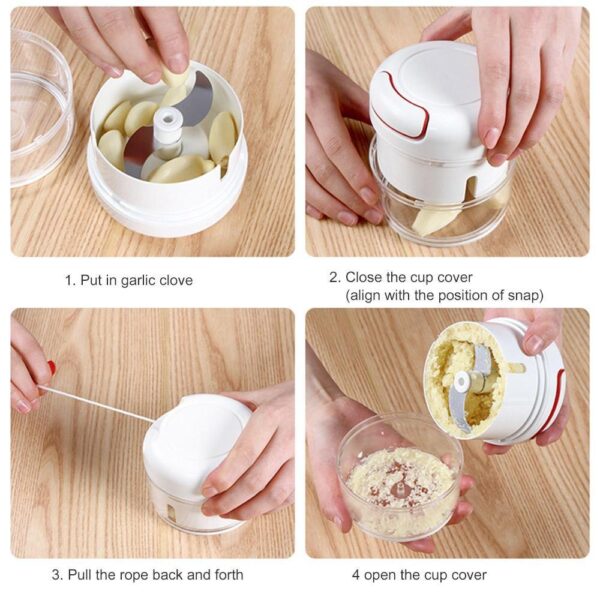 1. Put in garlic clove

2. Close the cup cover
(align with the position of snap)

3. Pull the rope back and forth

4 open the cup cover